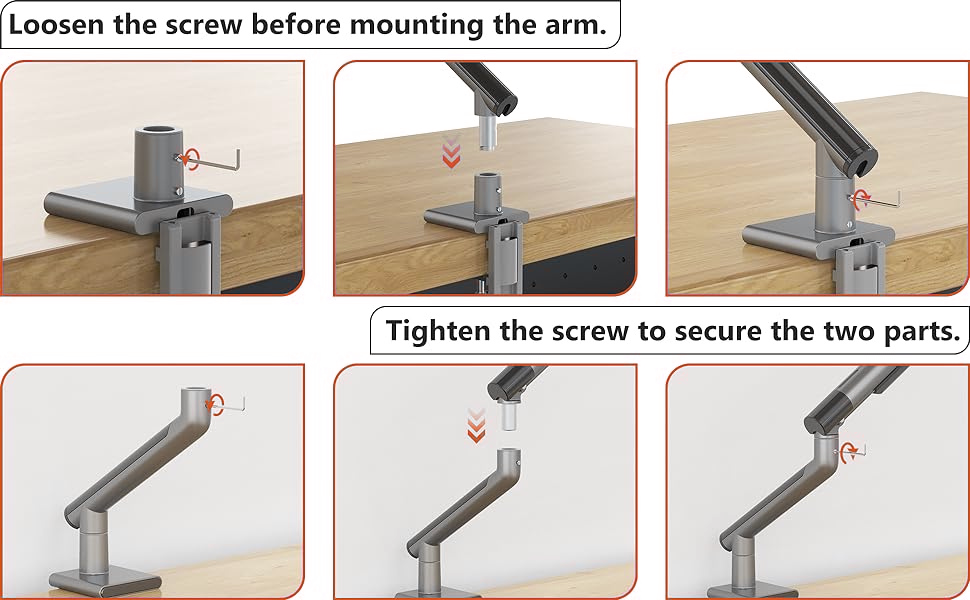 Loosen the screw before mounting the arm.

Tighten the screw to secure the two parts.