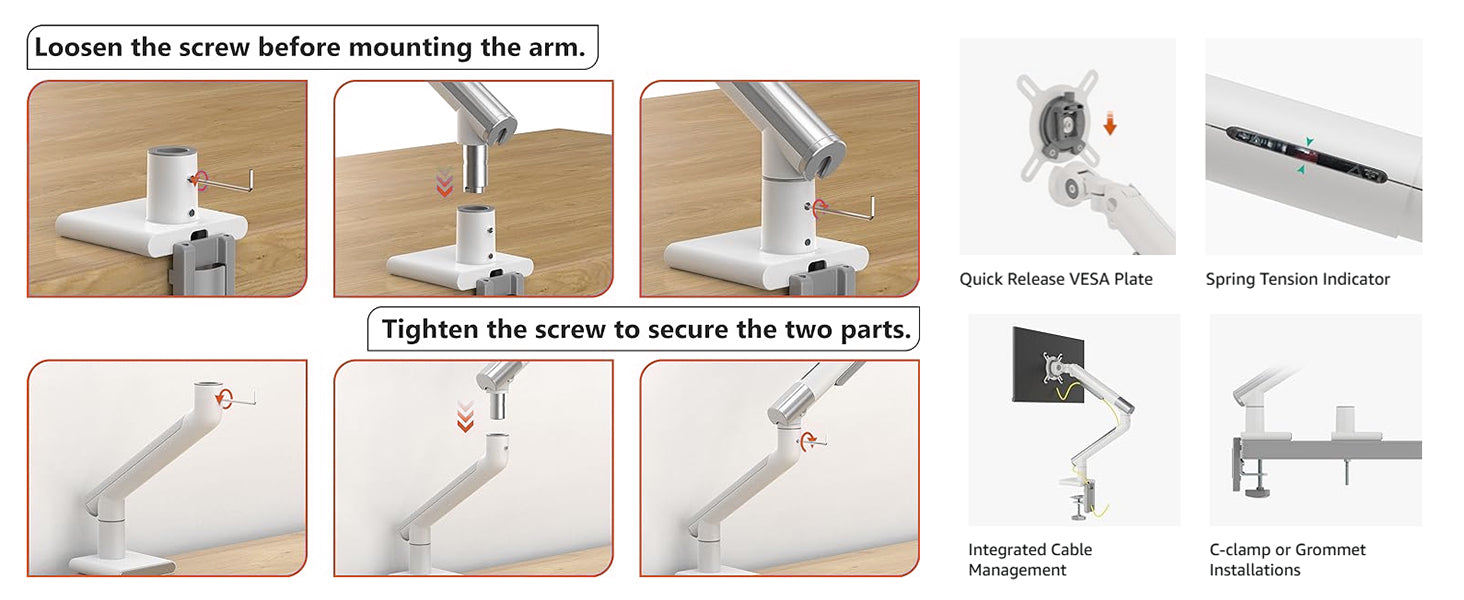 Loosen the screw before mounting the arm.

Tighten the screw to secure the two parts.

Quick Release VESA Plate

Spring Tension Indicator

Integrated Cable Management

C-clamp or Grommet Installations