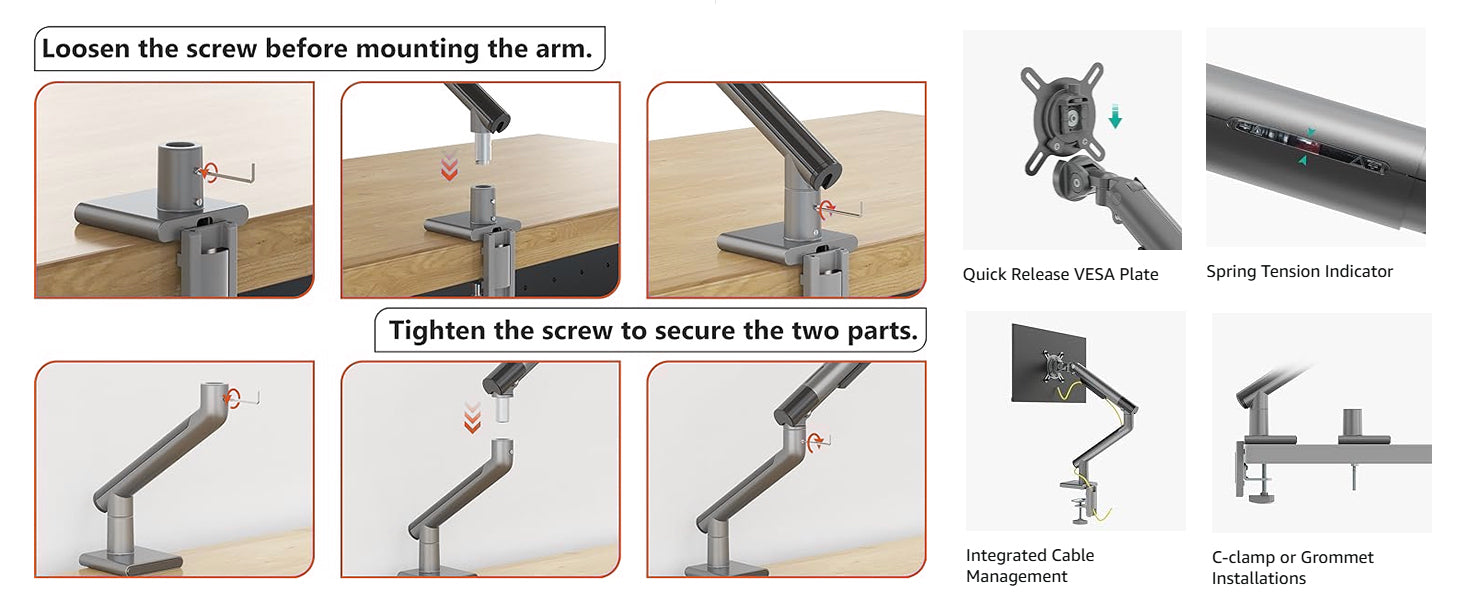 Loosen the screw before mounting the arm.

Tighten the screw to secure the two parts.

Quick Release VESA Plate

Spring Tension Indicator

Integrated Cable Management

C-clamp or Grommet Installations