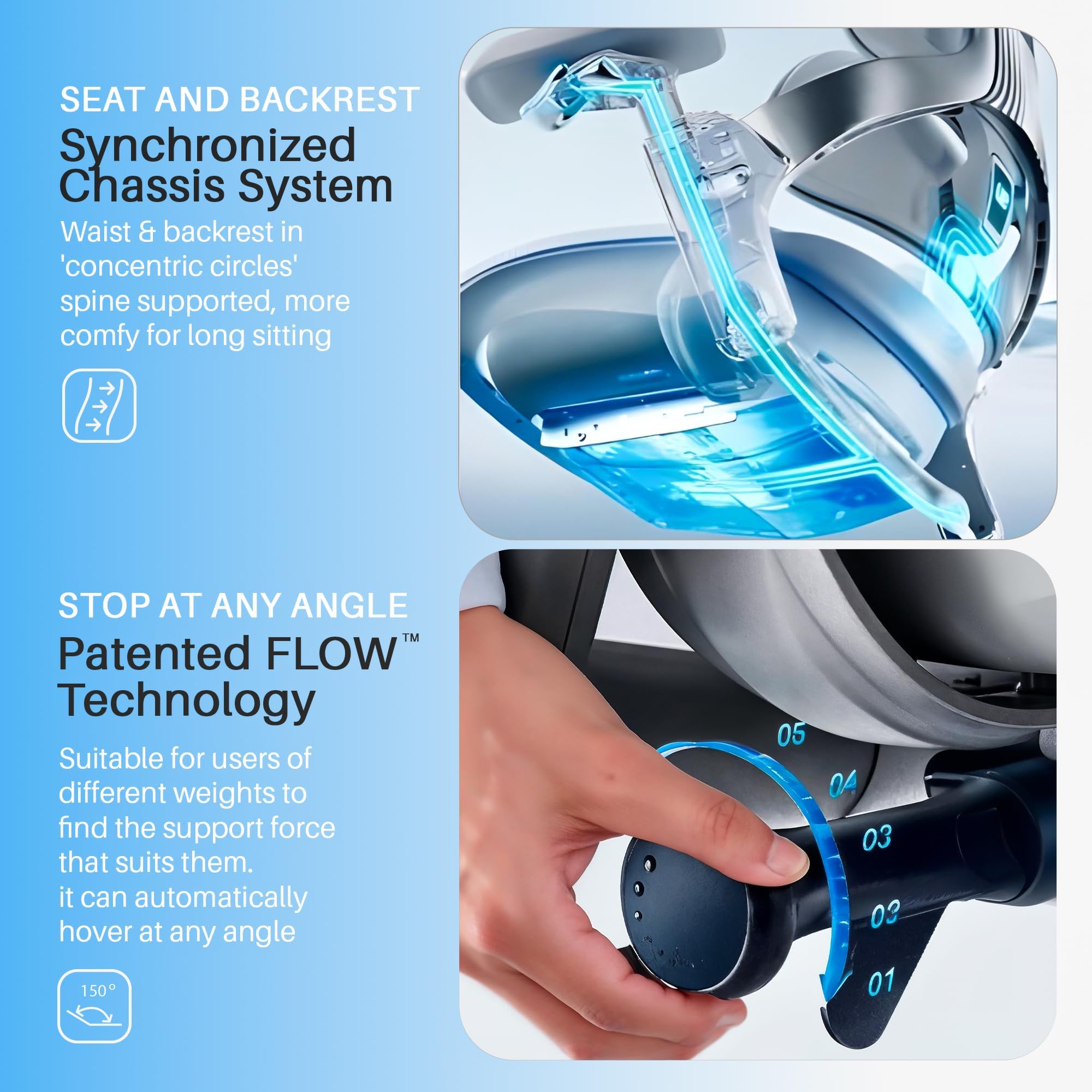 SEAT AND BACKREST
Synchronized Chassis System
Waist & backrest in 'concentric circles' spine supported, more comfy for long sitting

STOP AT ANY ANGLE
Patented FLOW™ Technology
Suitable for users of different weights to find the support force that suits them.
it can automatically hover at any angle

150°

05
04
03
03
01