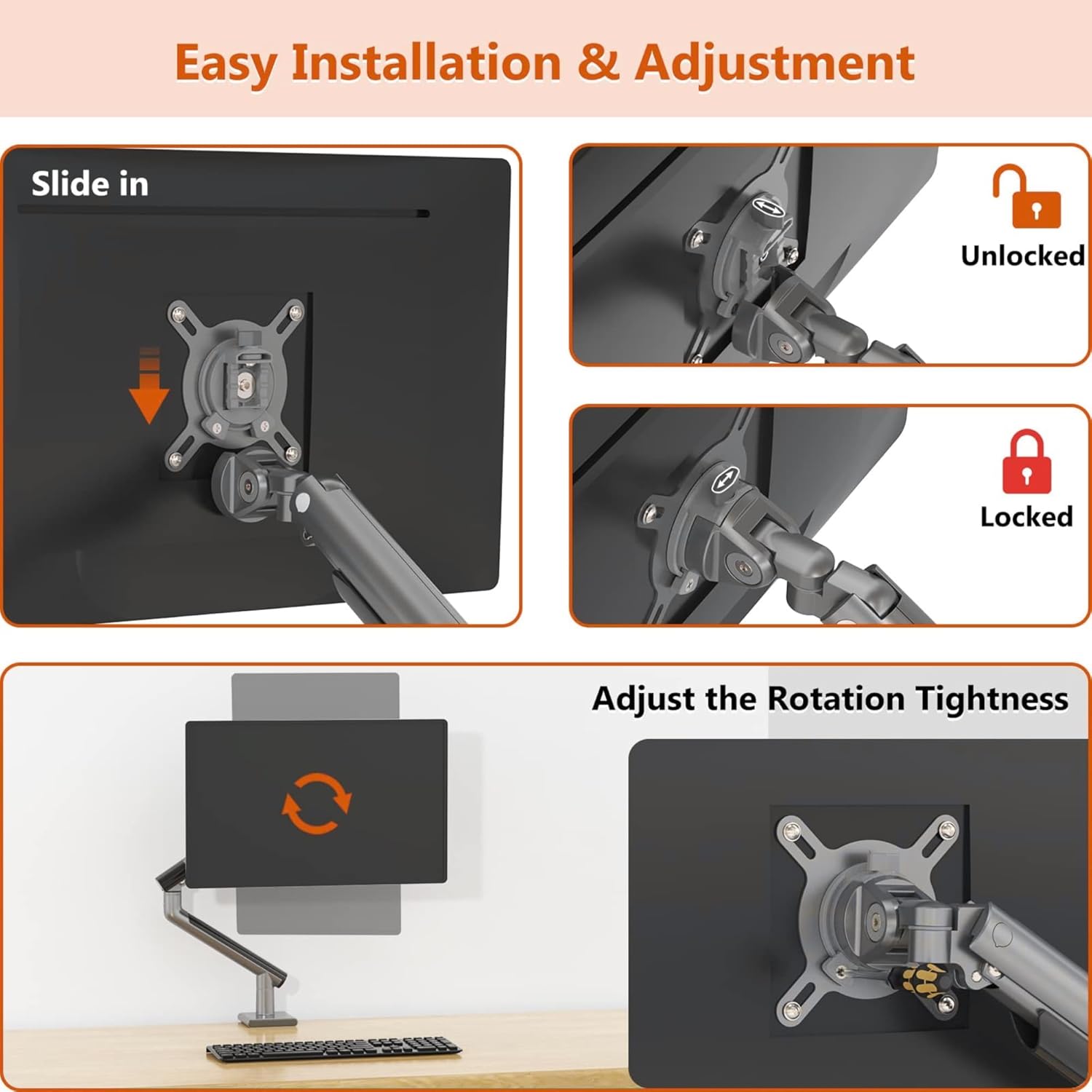 Easy Installation & Adjustment

Slide in

Unlocked

Locked

Adjust the Rotation Tightness