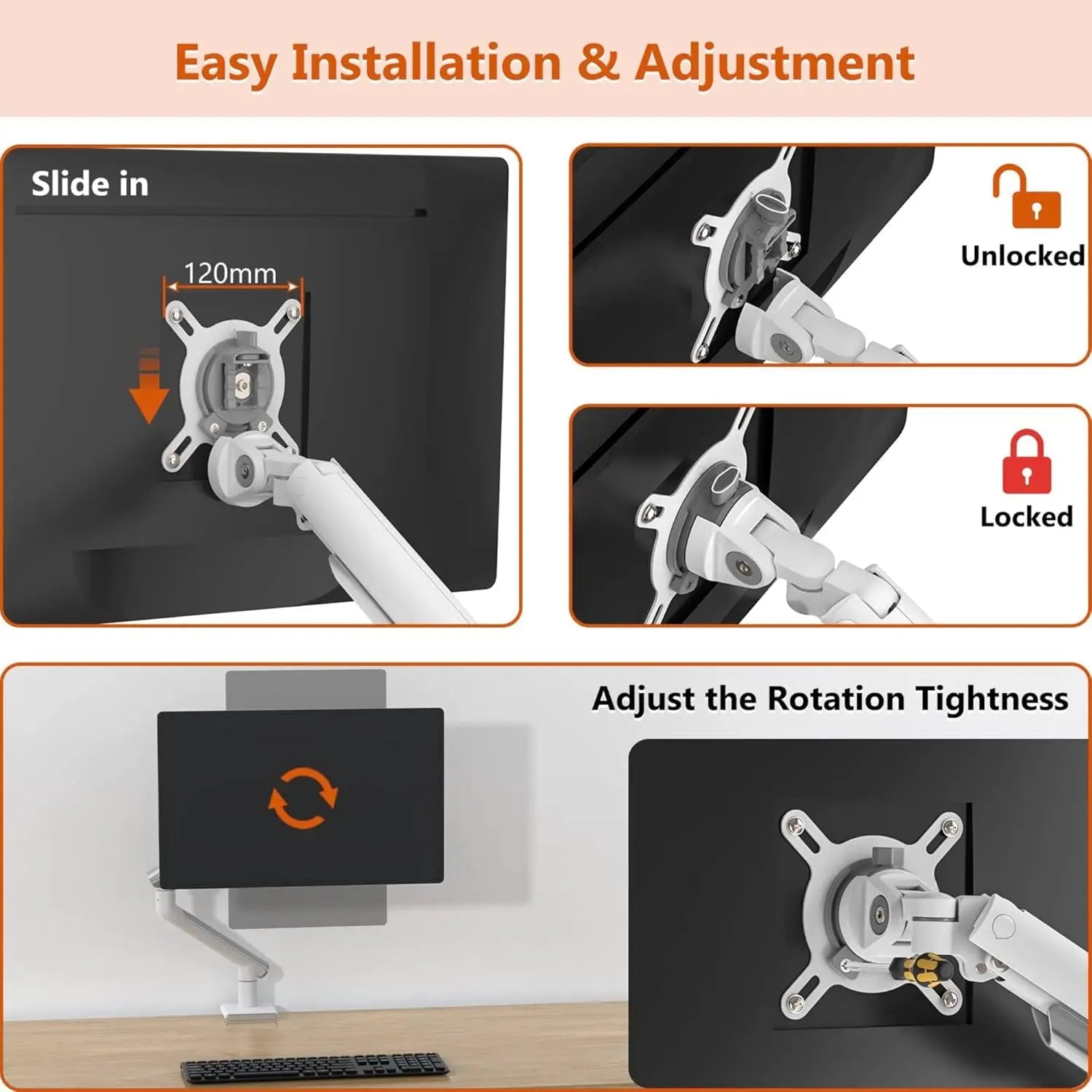 Easy Installation & Adjustment

Slide in

120mm

Unlocked

Locked

Adjust the Rotation Tightness