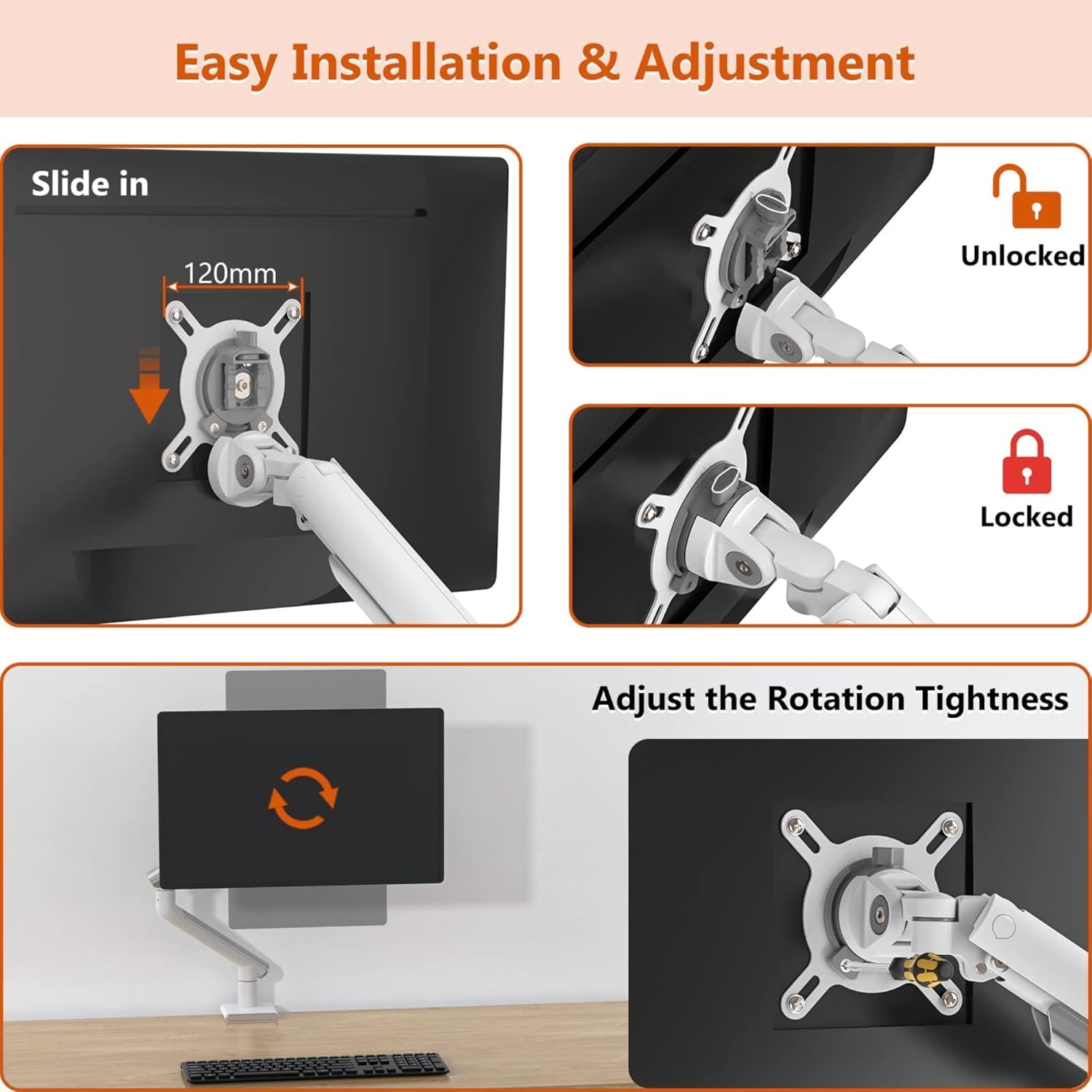 Easy Installation & Adjustment

Slide in

120mm

Unlocked

Locked

Adjust the Rotation Tightness