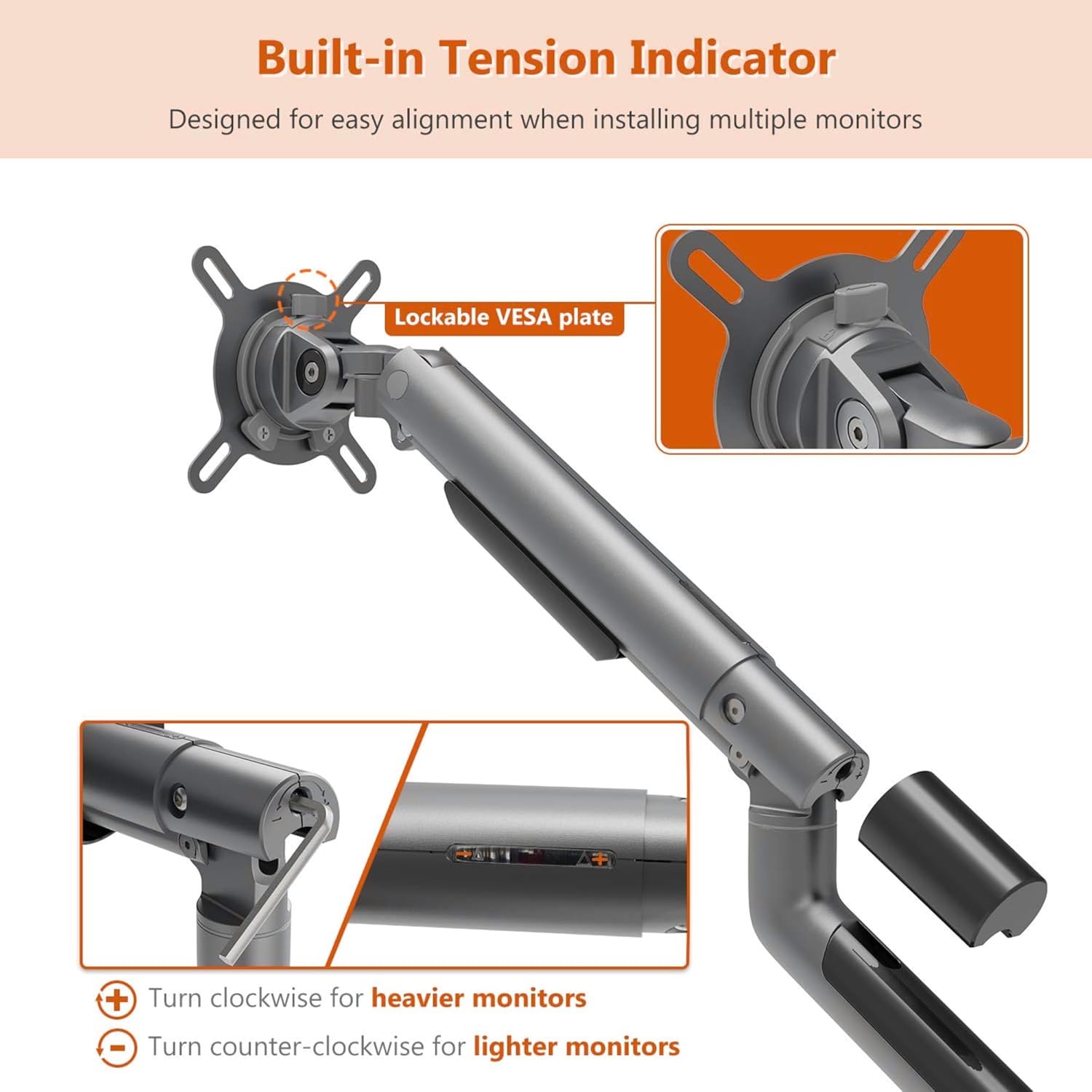 Built-in Tension Indicator

Designed for easy alignment when installing multiple monitors

Lockable VESA plate

Turn clockwise for heavier monitors

Turn counter-clockwise for lighter monitors