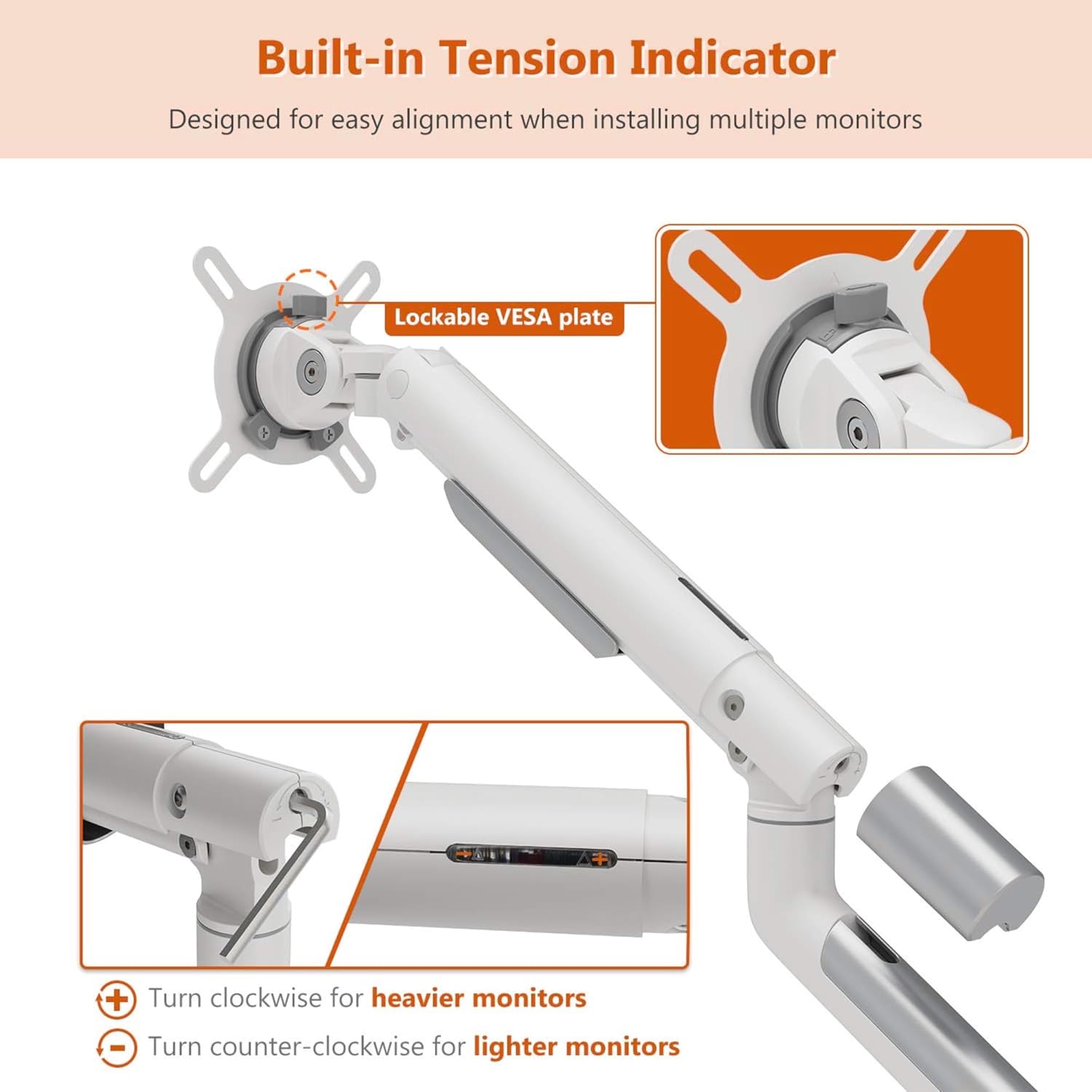 Built-in Tension Indicator

Designed for easy alignment when installing multiple monitors

Lockable VESA plate

Turn clockwise for heavier monitors

Turn counter-clockwise for lighter monitors