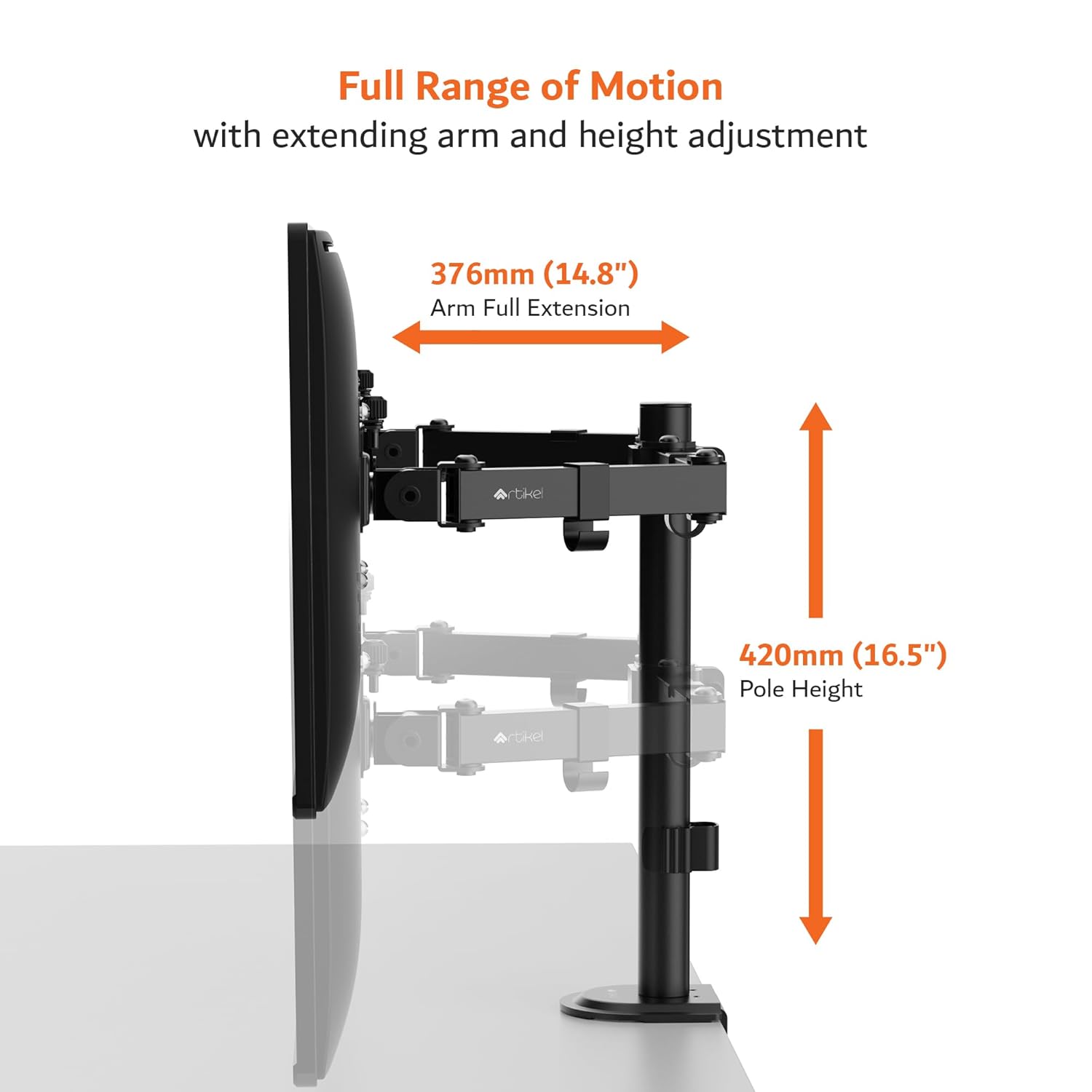 Full Range of Motion
with extending arm and height adjustment

376mm (14.8")
Arm Full Extension

artikel

420mm (16.5")
Pole Height

artikel