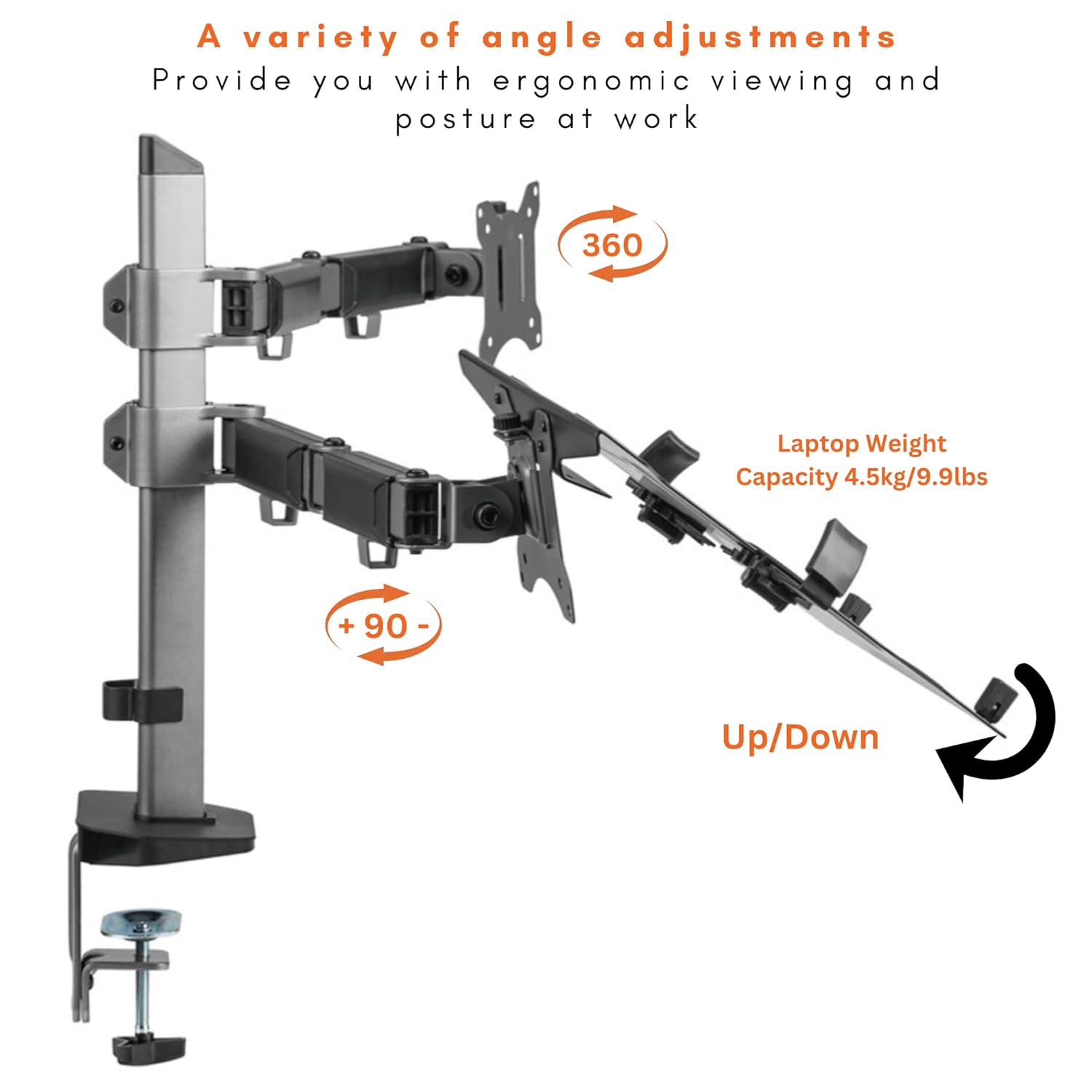 A variety of angle adjustments

Provide you with ergonomic viewing and posture at work

360

Laptop Weight Capacity 4.5kg/9.9lbs

+ 90 -

Up/Down