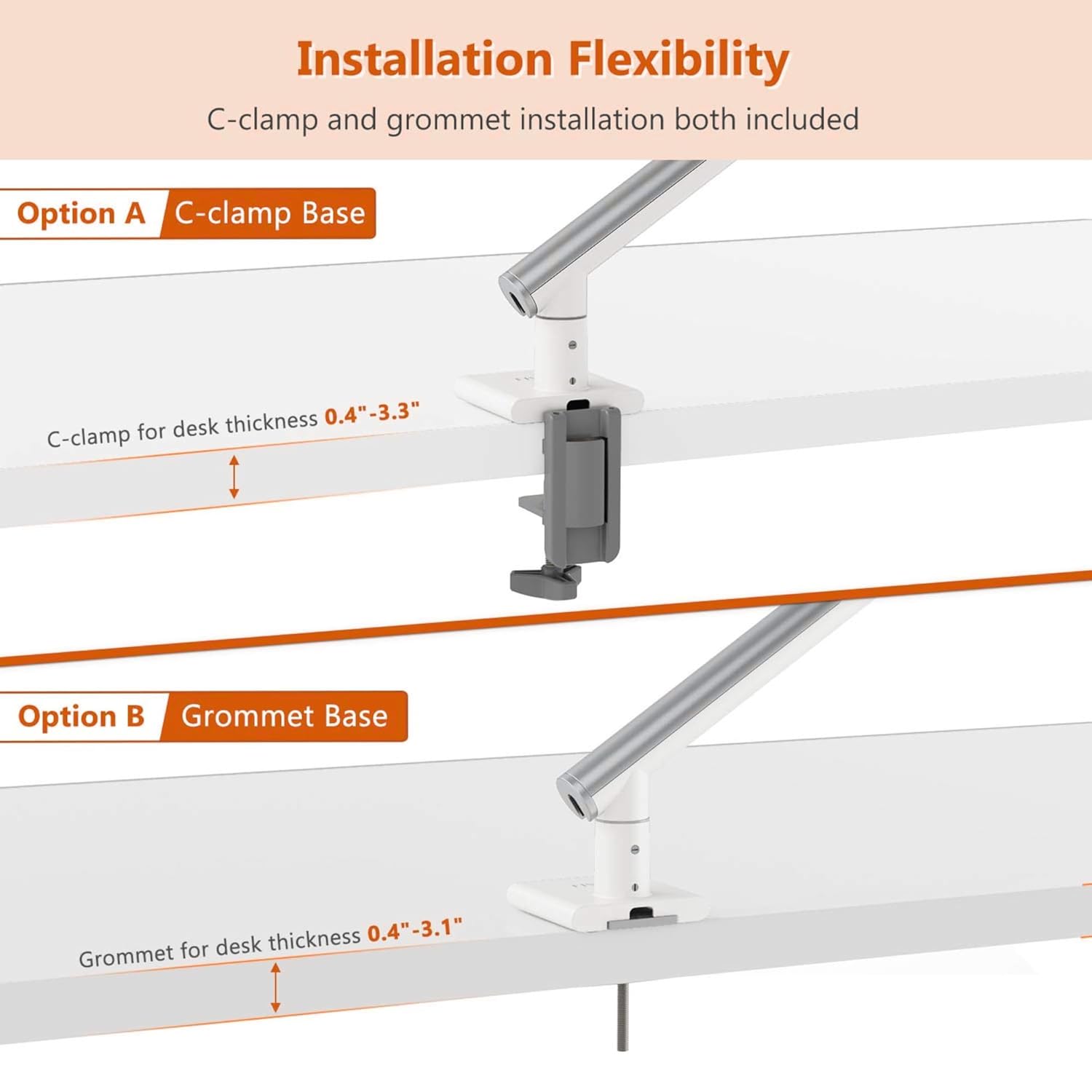 Installation Flexibility

C-clamp and grommet installation both included

Option A C-clamp Base

C-clamp for desk thickness 0.4"-3.3"

Option B Grommet Base

Grommet for desk thickness 0.4"-3.1"