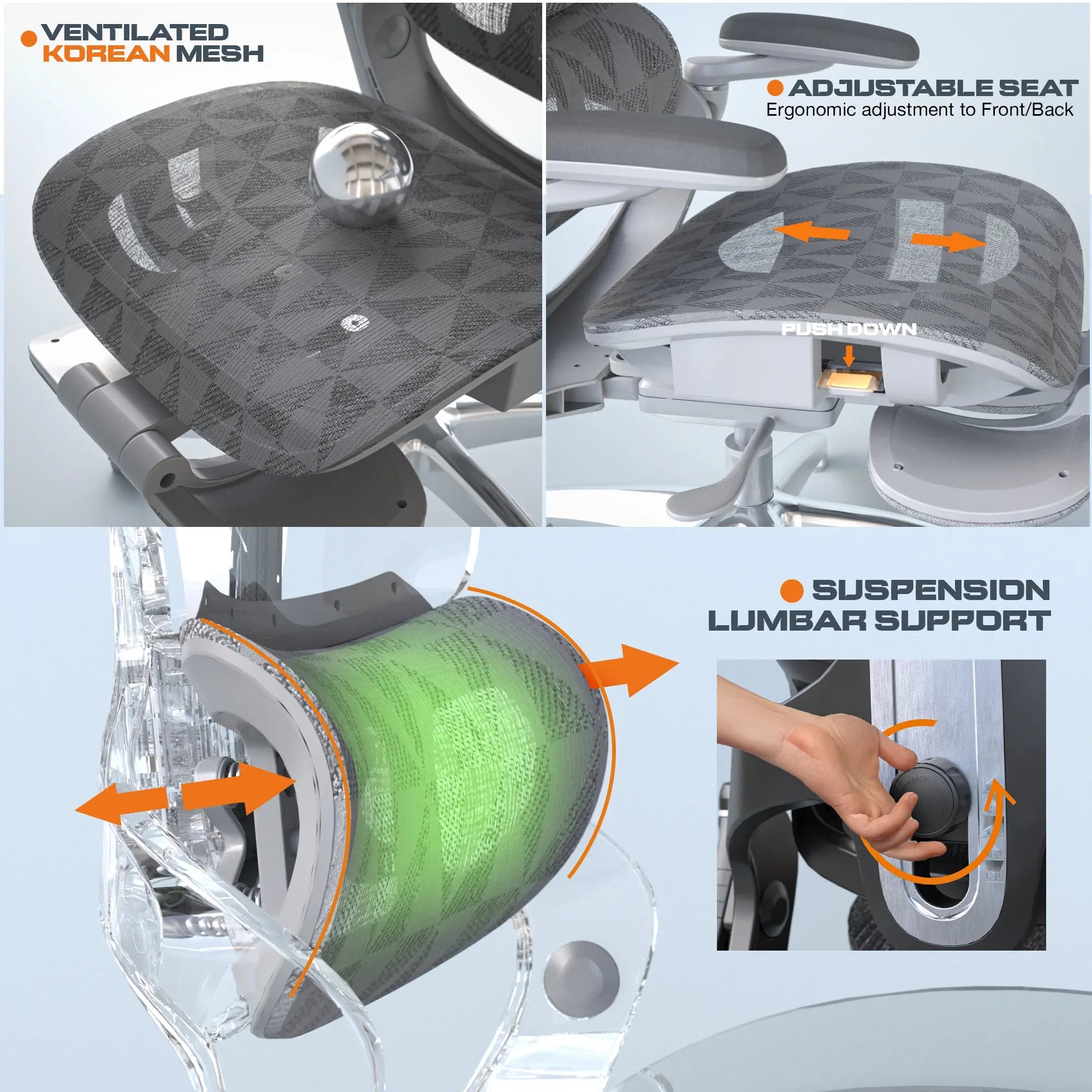 VENTILATED KOREAN MESH

ADJUSTABLE SEAT
Ergonomic adjustment to Front/Back

PUSH DOWN

SUSPENSION LUMBAR SUPPORT